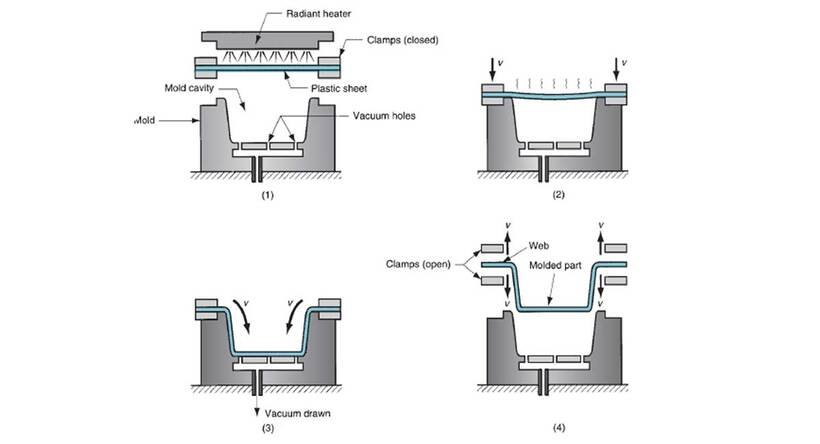 Radiant heater

Clamps (closed)

Mold cavity

Plastic sheet

Mold

Vacuum holes

(1)

$v$

$v$

(2)

$v$

$v$

Vacuum drawn

(3)

$v$

$v$

Web

Clamps (open)

Molded part

$v$

$v$

(4)